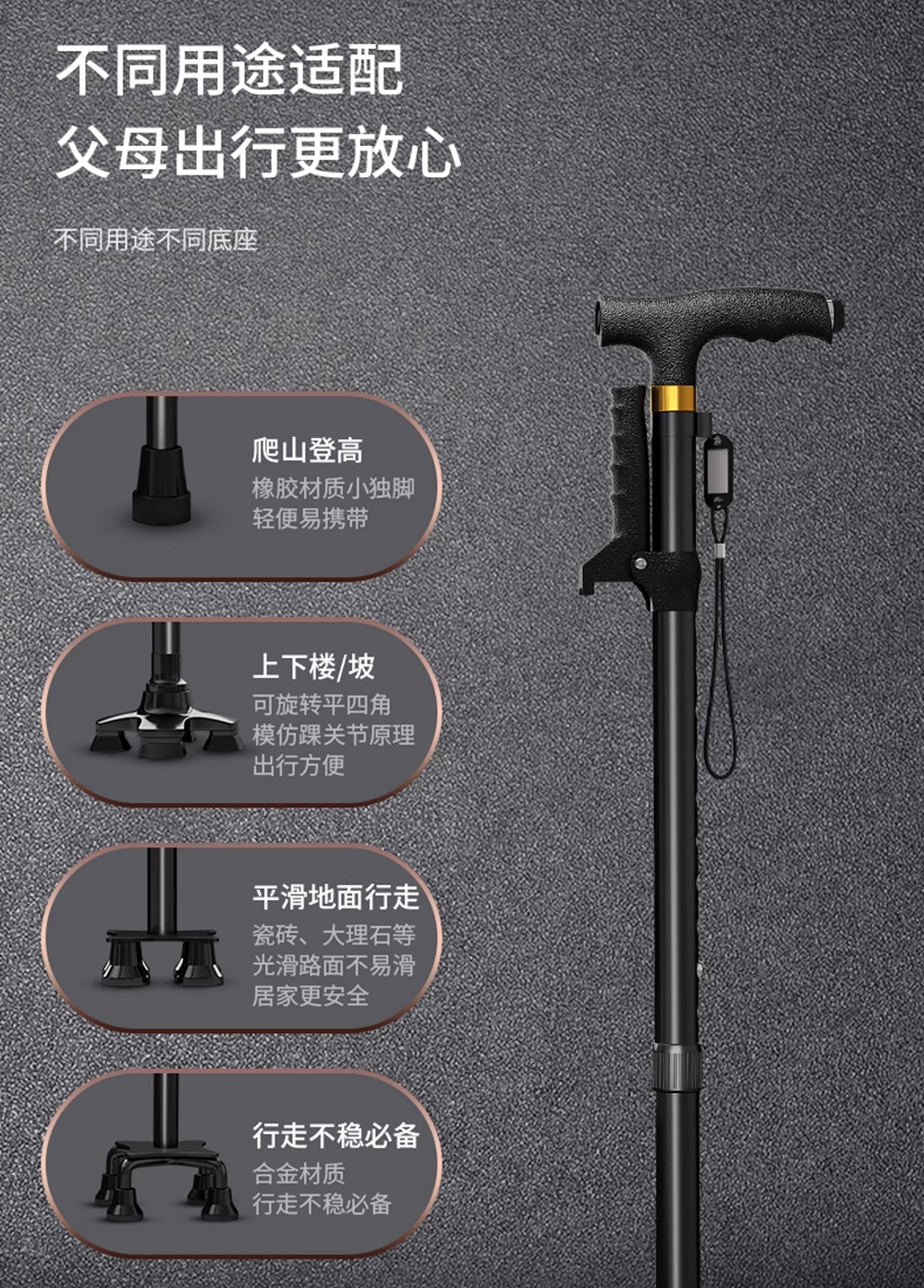 不同用途适配
父母出行更放心

不同用途不同底座

爬山登高
橡胶材质小独脚
轻便易携带

上下楼/坡
可旋转平四角
模仿踝关节原理
出行方便

平滑地面行走
瓷砖、大理石等
光滑路面不易滑
居家更安全

行走不稳必备
合金材质
行走不稳必备